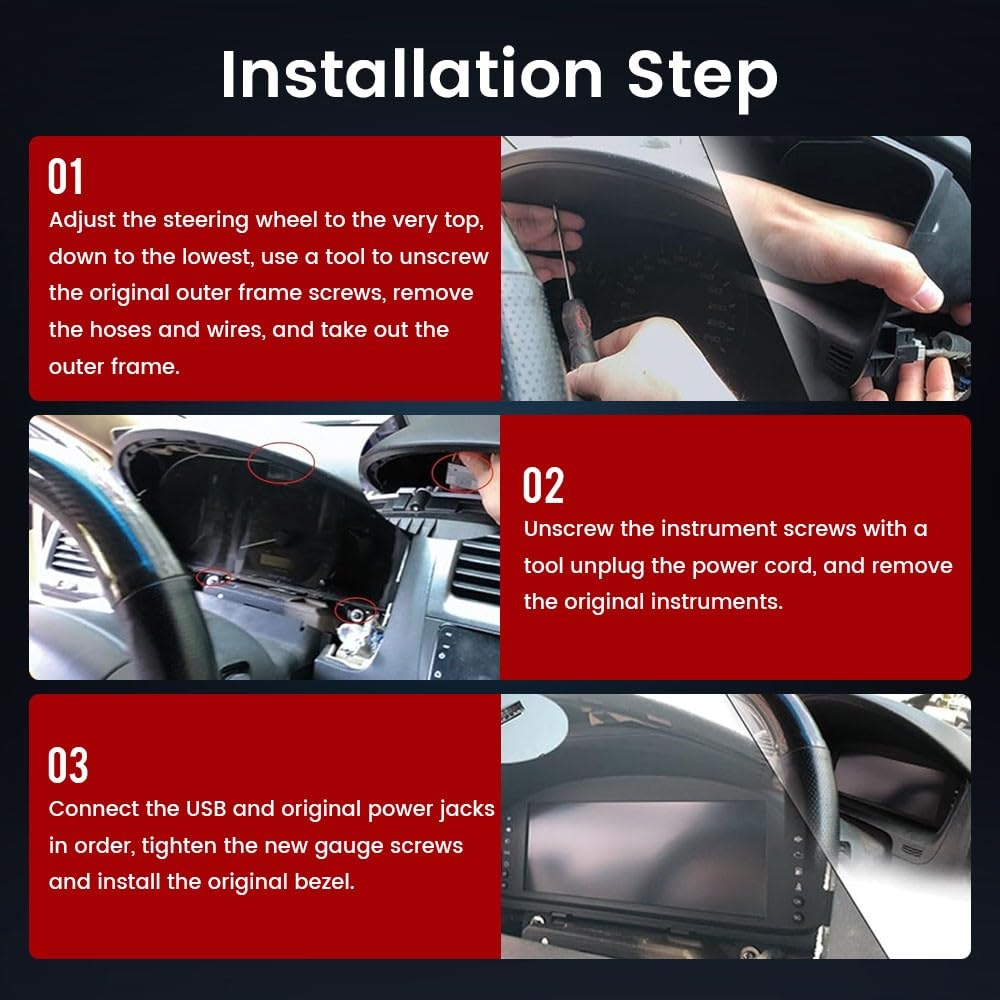 Installation Step

01
Adjust the steering wheel to the very top, down to the lowest, use a tool to unscrew the original outer frame screws, remove the hoses and wires, and take out the outer frame.

02
Unscrew the instrument screws with a tool unplug the power cord, and remove the original instruments.

03
Connect the USB and original power jacks in order, tighten the new gauge screws and install the original bezel.