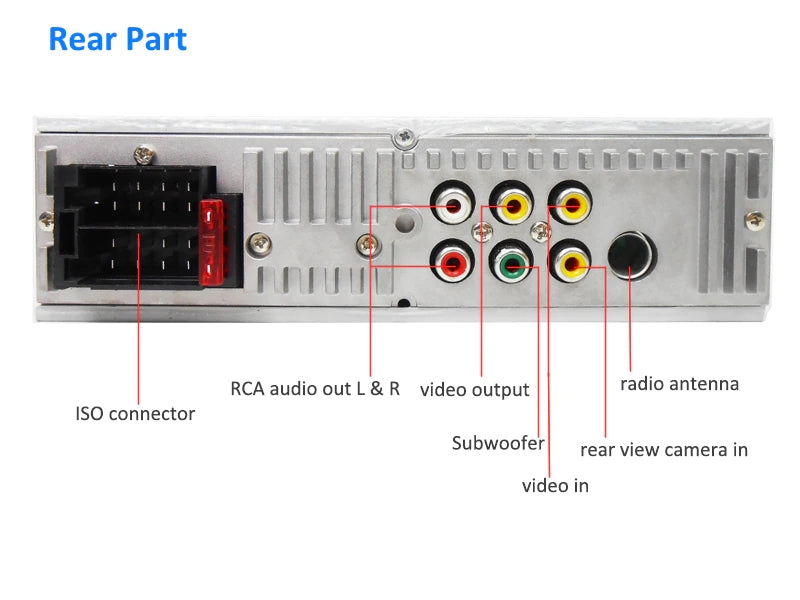 Rear Part

ISO connector

RCA audio out L & R

video output

Subwoofer

video in

radio antenna

rear view camera in