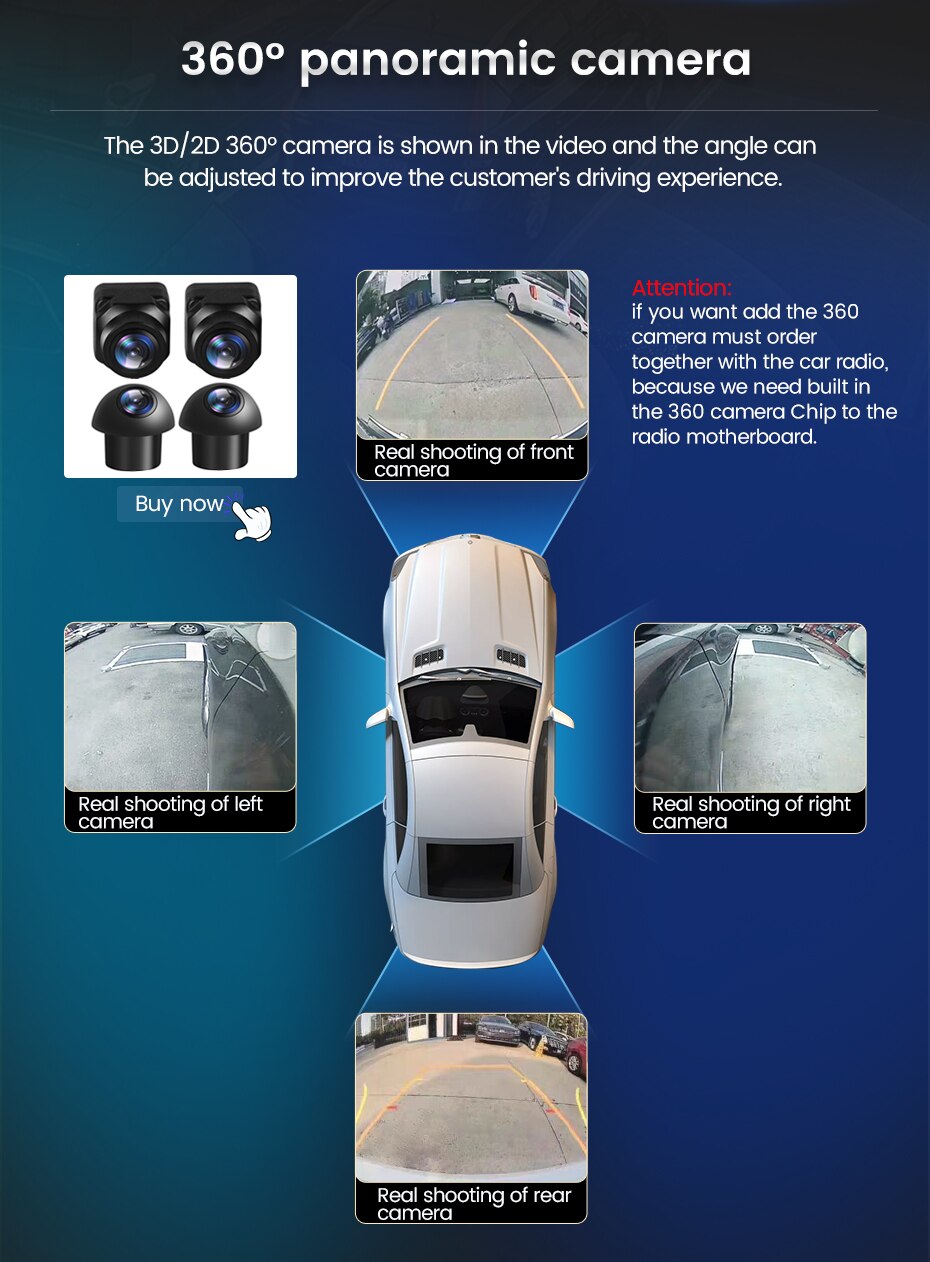 360° panoramic camera

The 3D/2D 360° camera is shown in the video and the angle can be adjusted to improve the customer's driving experience.

Buy now

Real shooting of front camera

Attention:
if you want add the 360 camera must order together with the car radio, because we need built in the 360 camera Chip to the radio motherboard.

Real shooting of left camera

Real shooting of right camera

Real shooting of rear camera