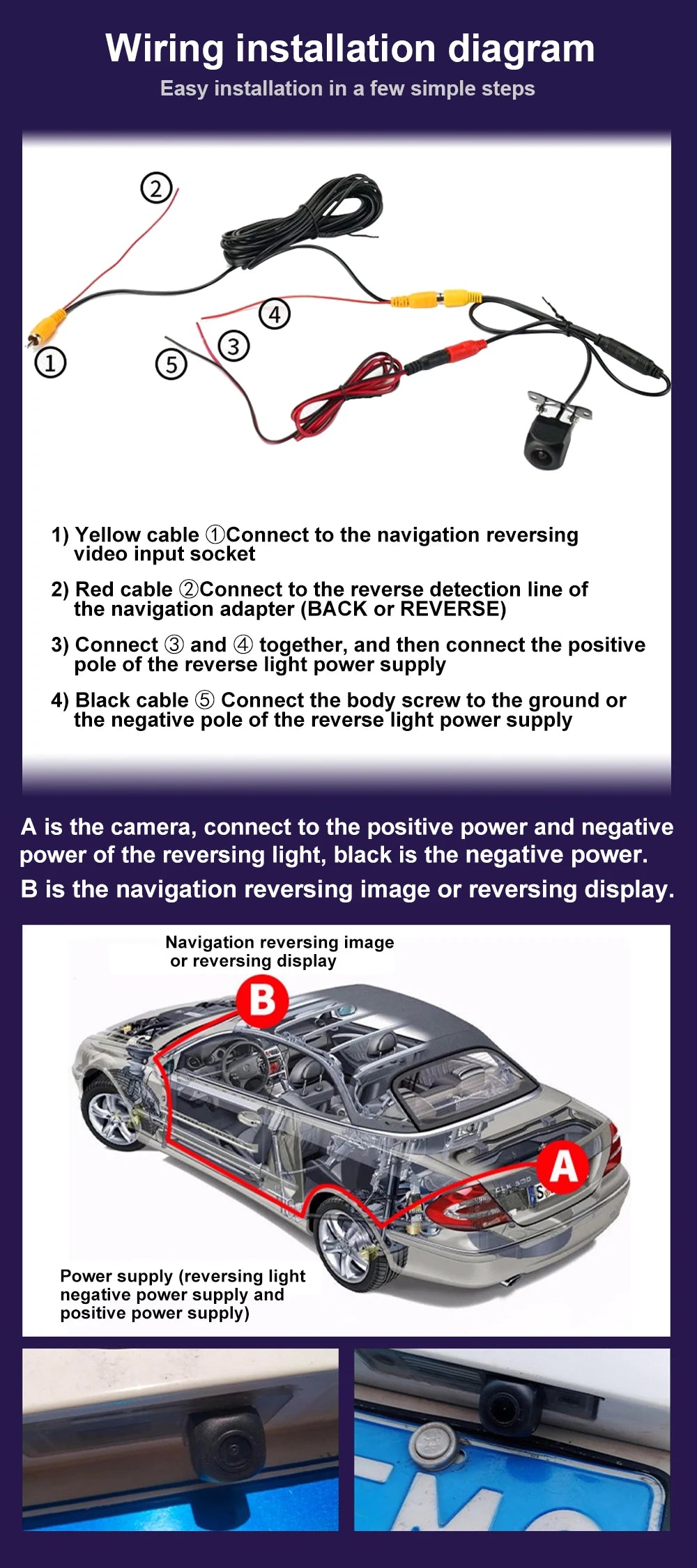 Wiring installation diagram
Easy installation in a few simple steps

②
④
③
①
⑤

1) Yellow cable ①Connect to the navigation reversing video input socket

2) Red cable ②Connect to the reverse detection line of the navigation adapter (BACK or REVERSE)

3) Connect ③ and ④ together, and then connect the positive pole of the reverse light power supply

4) Black cable ⑤ Connect the body screw to the ground or the negative pole of the reverse light power supply

A is the camera, connect to the positive power and negative power of the reversing light, black is the negative power.

B is the navigation reversing image or reversing display.

Navigation reversing image or reversing display

B

A

Power supply (reversing light negative power supply and positive power supply)