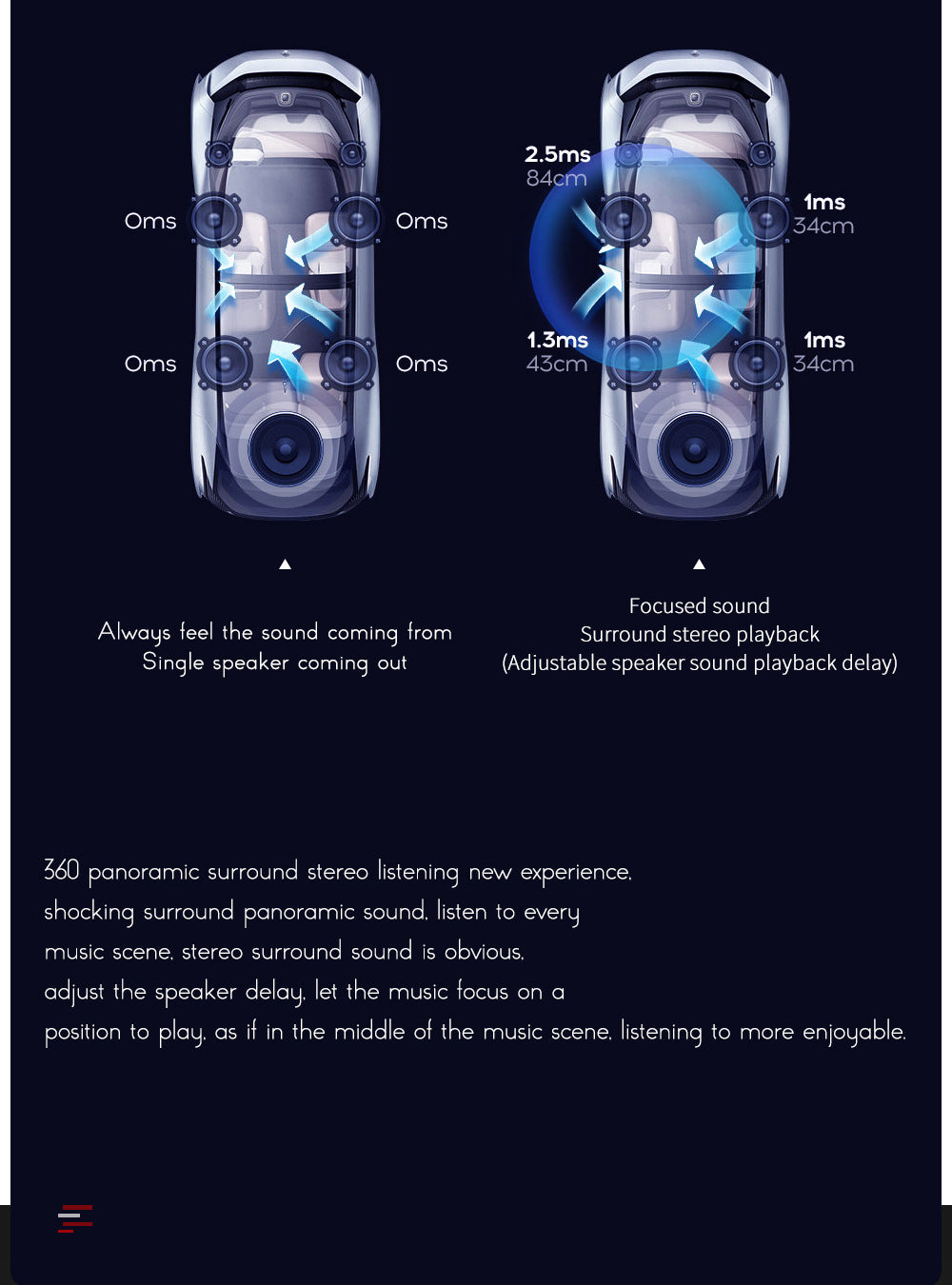 0ms

0ms

0ms

0ms

2.5ms
84cm

1ms
34cm

1.3ms
43cm

1ms
34cm

Always feel the sound coming from
Single speaker coming out

Focused sound
Surround stereo playback
(Adjustable speaker sound playback delay)

360 panoramic surround stereo listening new experience, shocking surround panoramic sound, listen to every music scene, stereo surround sound is obvious, adjust the speaker delay, let the music focus on a position to play, as if in the middle of the music scene, listening to more enjoyable.